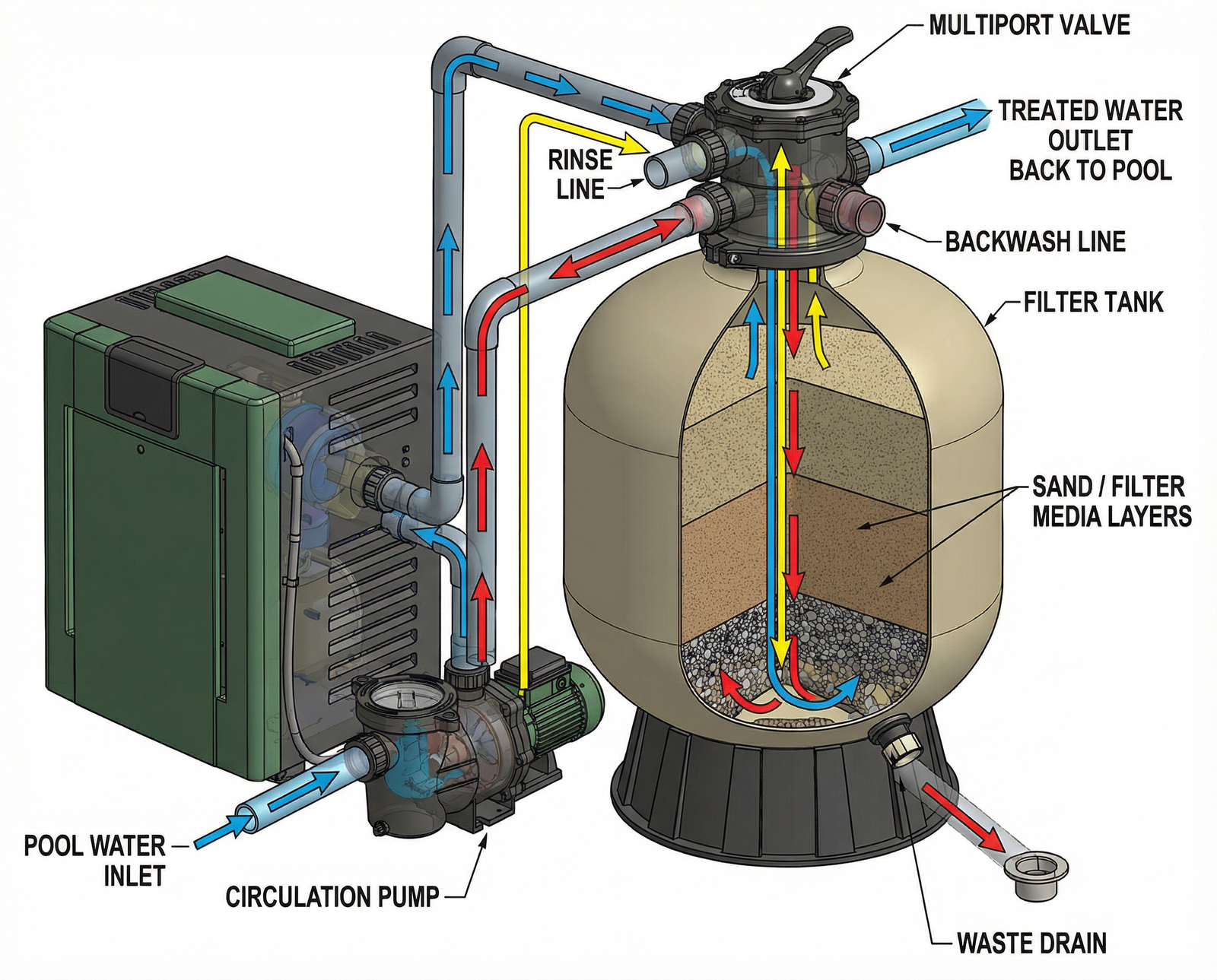 MULTIPORT VALVE

TREATED WATER OUTLET BACK TO POOL

RINSE LINE

BACKWASH LINE

FILTER TANK

SAND / FILTER MEDIA LAYERS

POOL WATER INLET

CIRCULATION PUMP

WASTE DRAIN